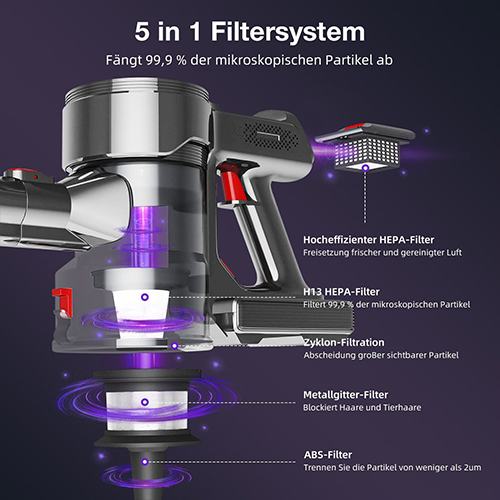 5 in 1 Filtersystem

Fängt 99,9 % der mikroskopischen Partikel ab

Hocheffizienter HEPA-Filter
Freisetzung frischer und gereinigter Luft

H13 HEPA-Filter
Filtert 99,9 % der mikroskopischen Partikel

Zyklon-Filtration
Abscheidung großer sichtbarer Partikel

Metallgitter-Filter
Blockiert Haare und Tierhaare

ABS-Filter
Trennen Sie die Partikel von weniger als 2um